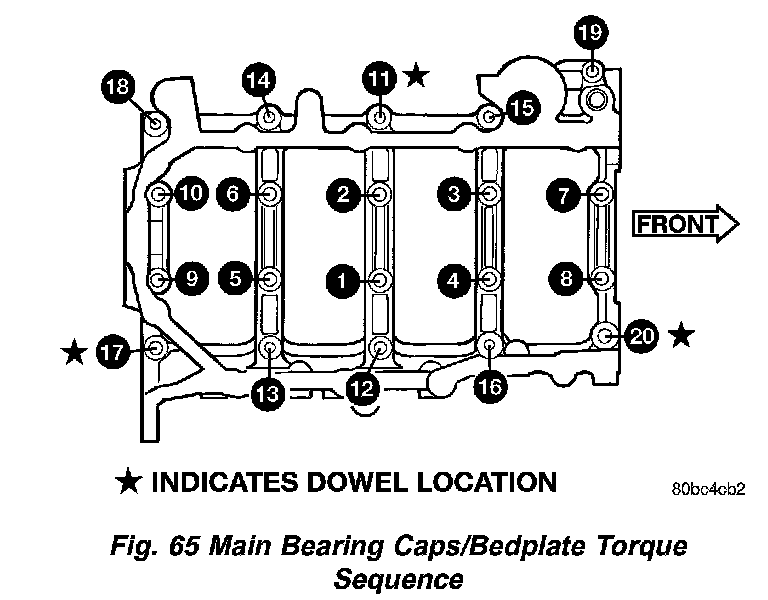 19
18
14
11 ★
15
10
6
2
3
7
FRONT
9
5
1
4
8
★ 17
20 ★
13
12
16

★ INDICATES DOWEL LOCATION

80bc4cb2

Fig. 65 Main Bearing Caps/Bedplate Torque Sequence