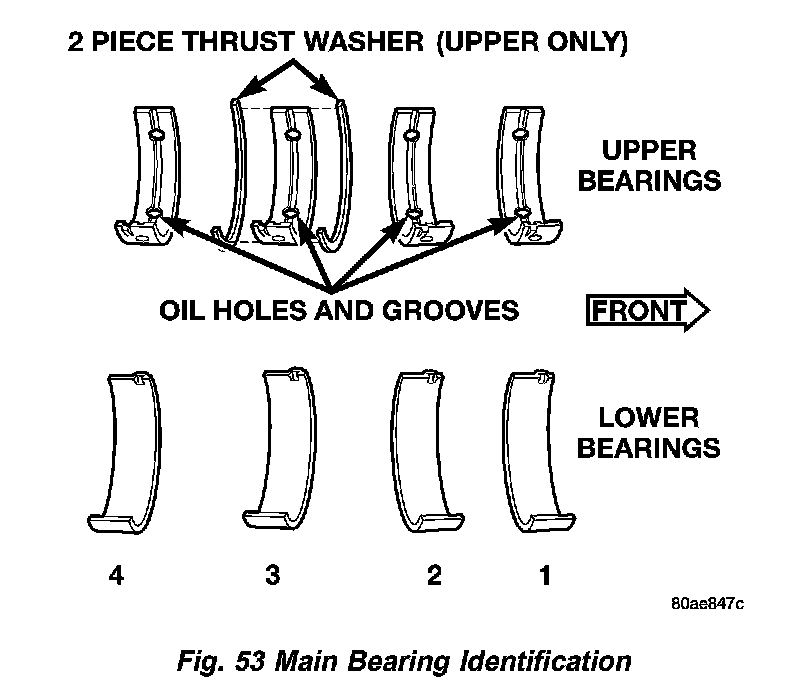 2 PIECE THRUST WASHER (UPPER ONLY)

UPPER BEARINGS

OIL HOLES AND GROOVES

FRONT

LOWER BEARINGS

4 3 2 1

80ae847c

Fig. 53 Main Bearing Identification