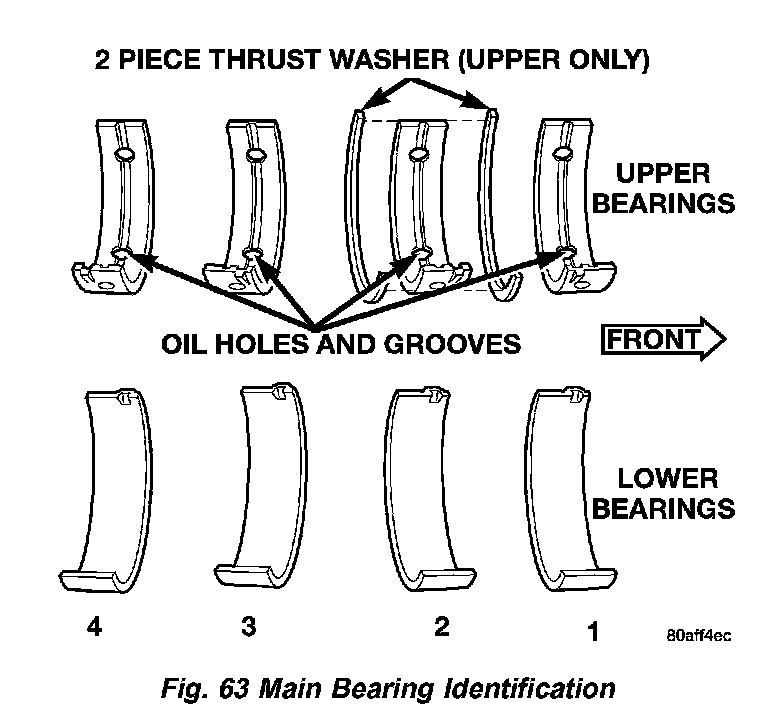 2 PIECE THRUST WASHER (UPPER ONLY)

UPPER BEARINGS

OIL HOLES AND GROOVES

FRONT

LOWER BEARINGS

4

3

2

1

80aff4ec

Fig. 63 Main Bearing Identification