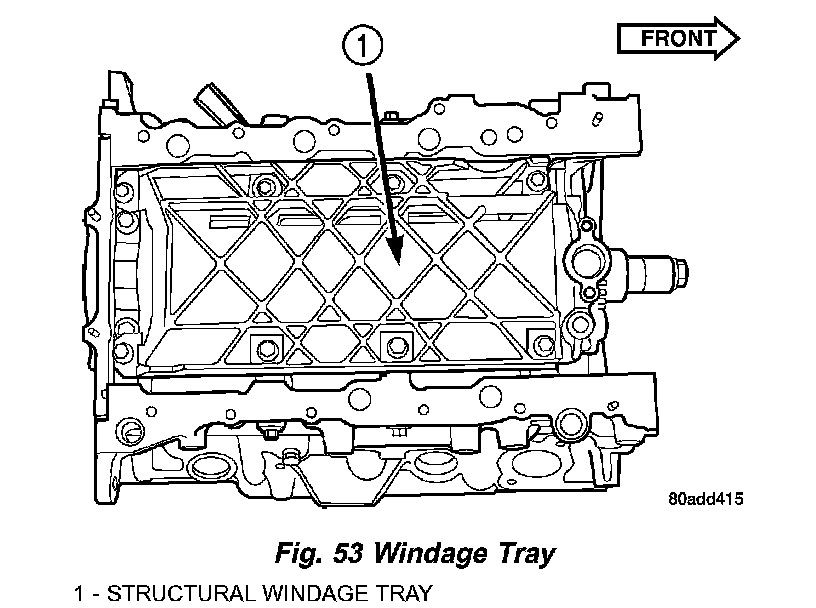 FRONT

1

80add415

Fig. 53 Windage Tray

1 - STRUCTURAL WINDAGE TRAY