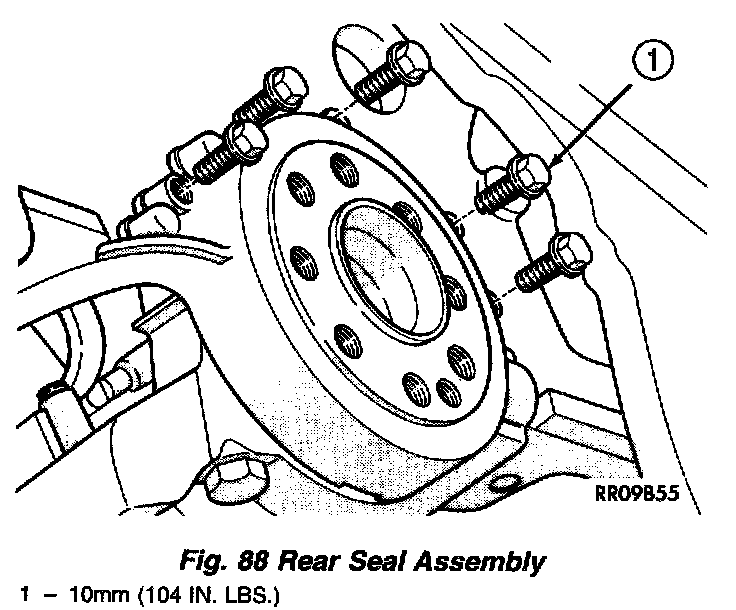 1

RR09B55

Fig. 88 Rear Seal Assembly

1 – 10mm (104 IN. LBS.)