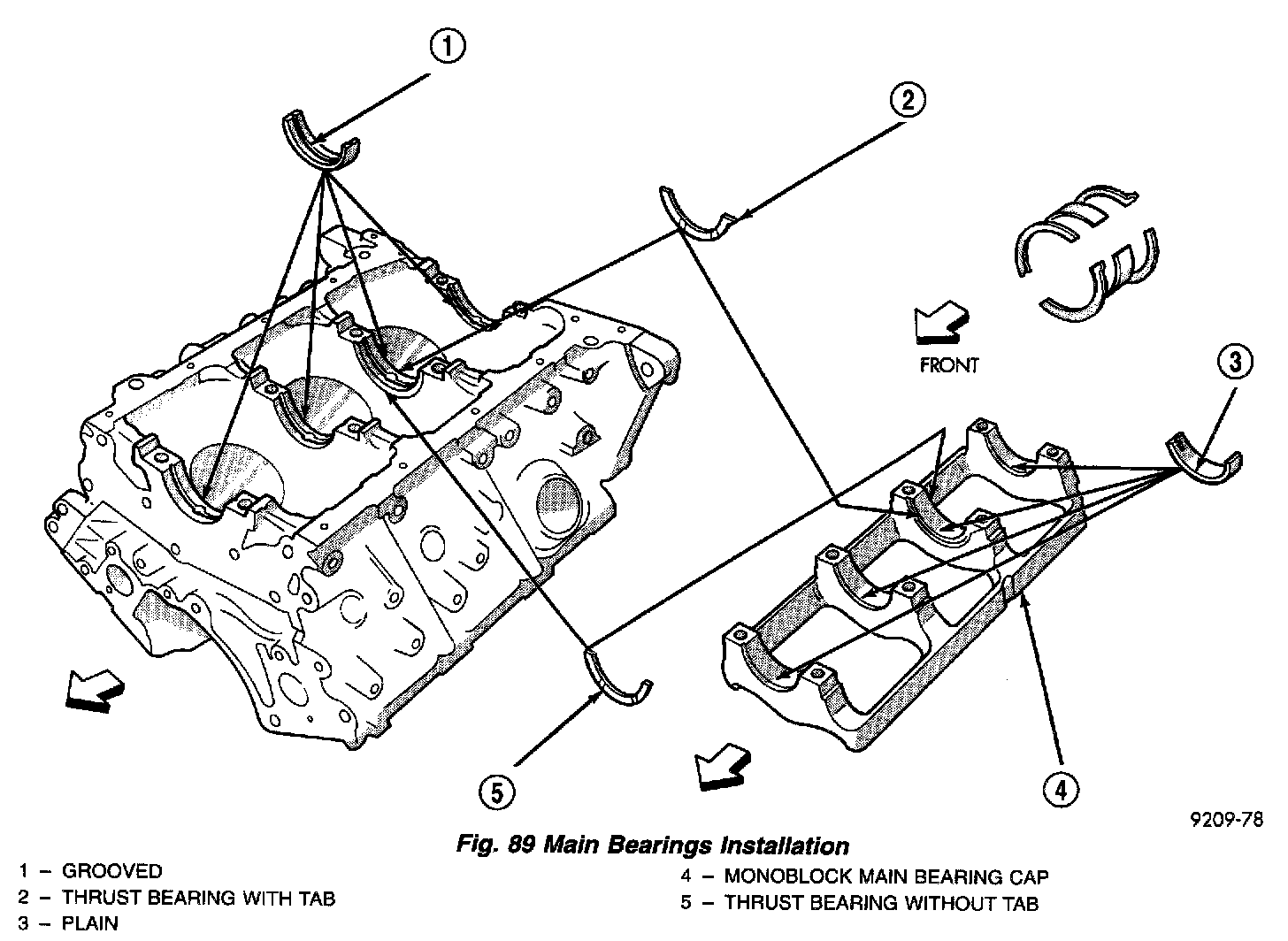 1

2

FRONT

3

5

4

9209-78

Fig. 89 Main Bearings Installation

1 – GROOVED
2 – THRUST BEARING WITH TAB
3 – PLAIN
4 – MONOBLOCK MAIN BEARING CAP
5 – THRUST BEARING WITHOUT TAB