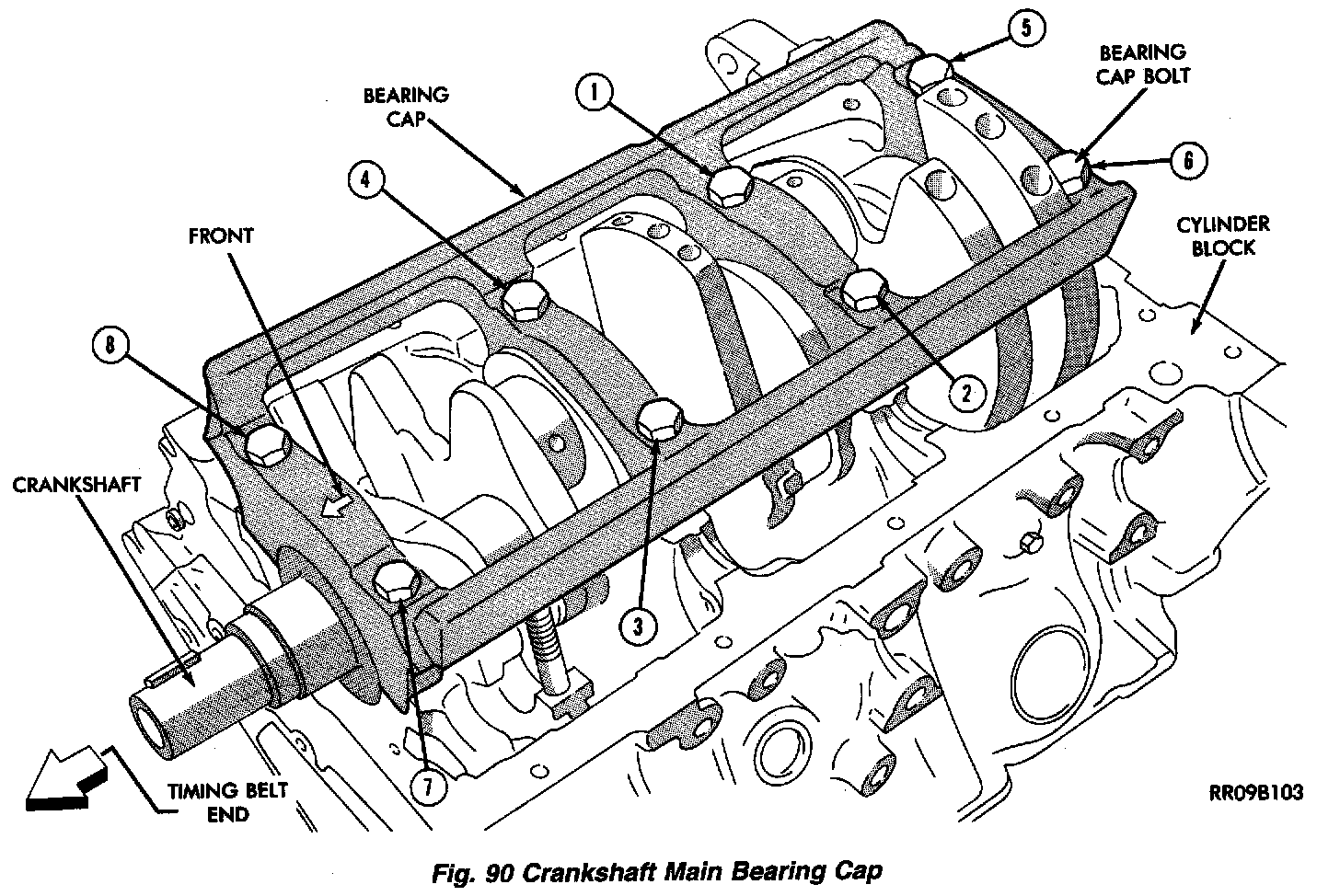 5
BEARING CAP BOLT
BEARING CAP
1
6
4
CYLINDER BLOCK
FRONT
8
2
CRANKSHAFT
3
7
TIMING BELT END
RR09B103

Fig. 90 Crankshaft Main Bearing Cap