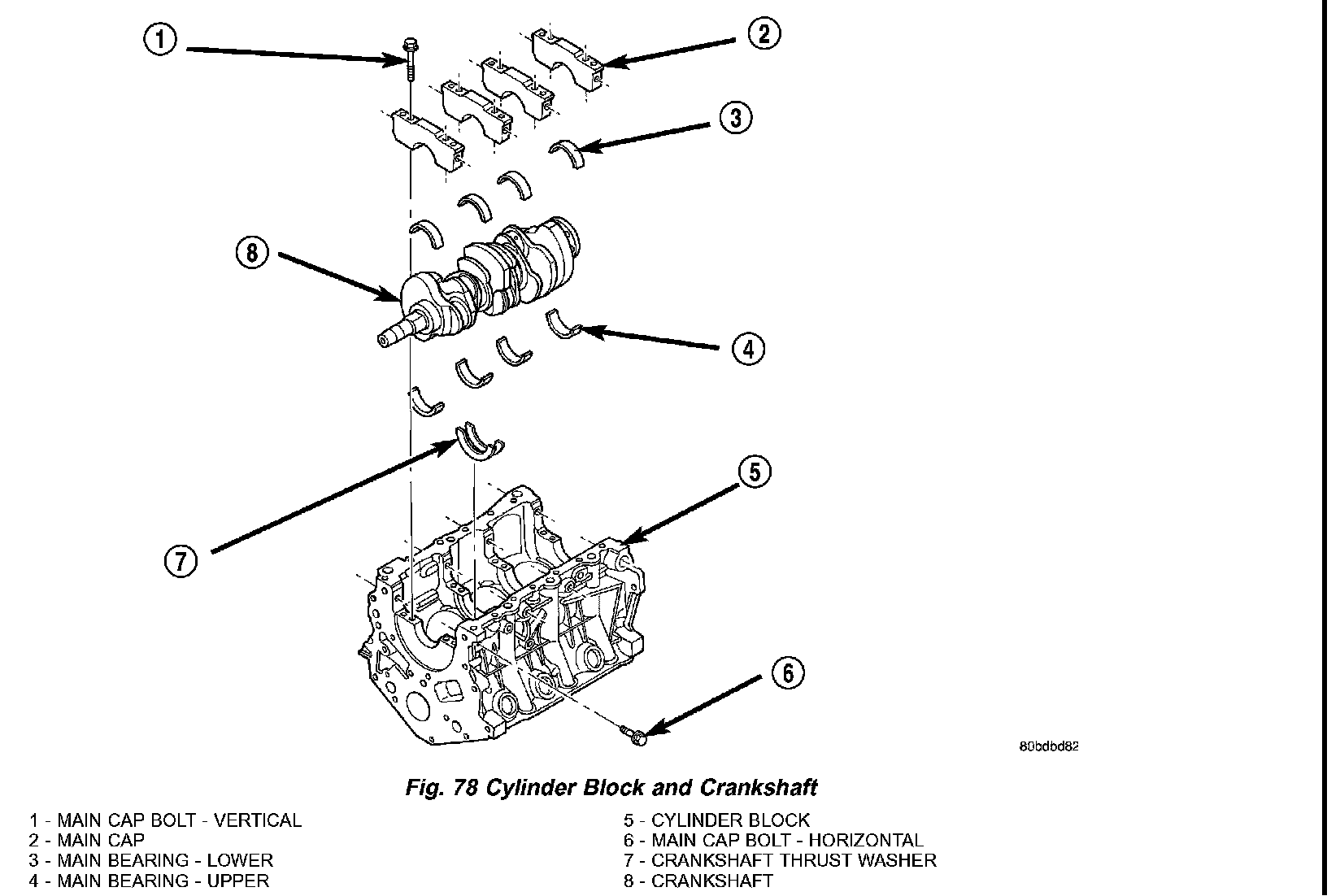 1
2
3
8
4
5
7
6
80bdbd82

Fig. 78 Cylinder Block and Crankshaft

1 - MAIN CAP BOLT - VERTICAL
2 - MAIN CAP
3 - MAIN BEARING - LOWER
4 - MAIN BEARING - UPPER

5 - CYLINDER BLOCK
6 - MAIN CAP BOLT - HORIZONTAL
7 - CRANKSHAFT THRUST WASHER
8 - CRANKSHAFT