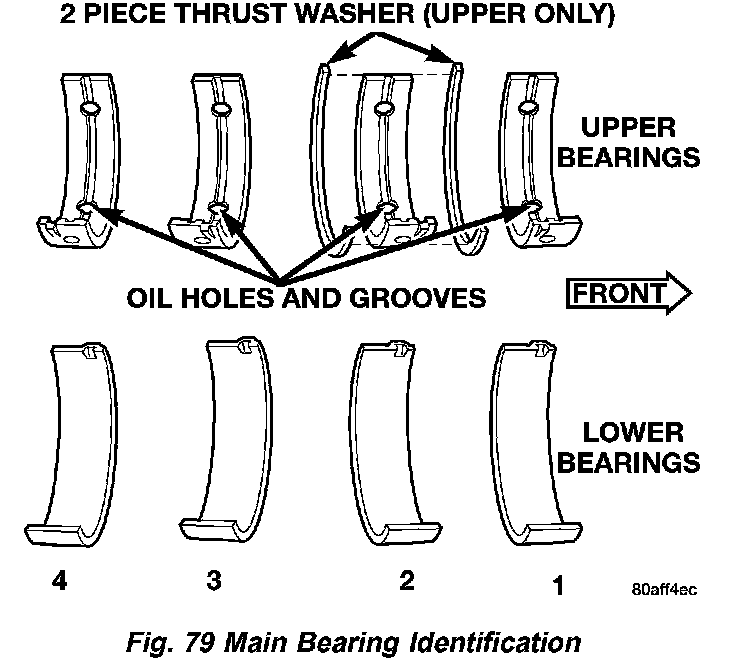 2 PIECE THRUST WASHER (UPPER ONLY)

UPPER BEARINGS

OIL HOLES AND GROOVES

FRONT

LOWER BEARINGS

4 3 2 1

80aff4ec

Fig. 79 Main Bearing Identification