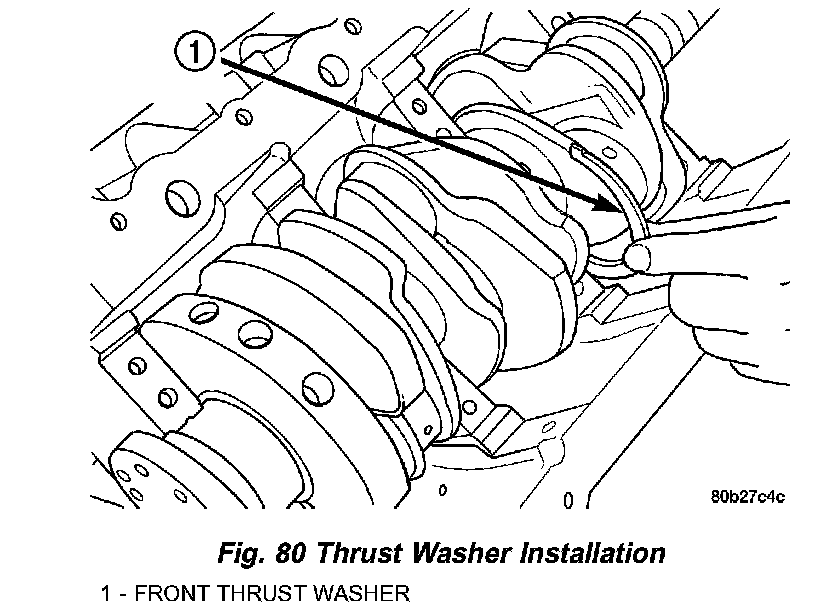 1

80b27c4c

Fig. 80 Thrust Washer Installation

1 - FRONT THRUST WASHER