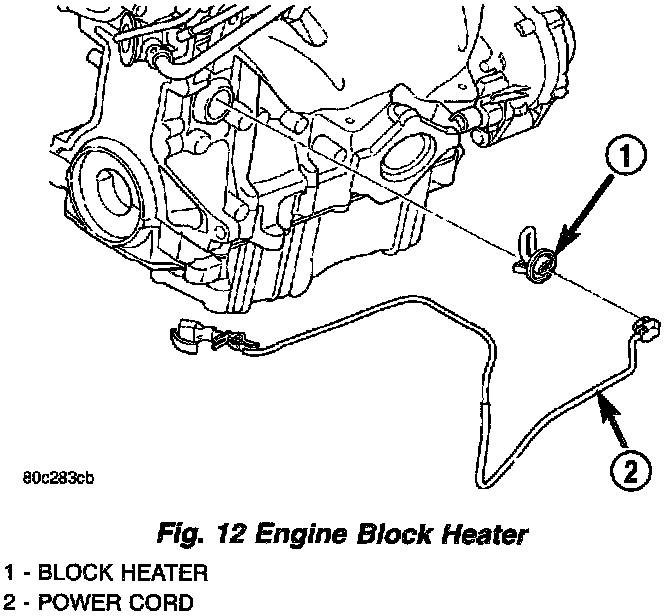 1

2

80c283cb

Fig. 12 Engine Block Heater

1 - BLOCK HEATER
2 - POWER CORD