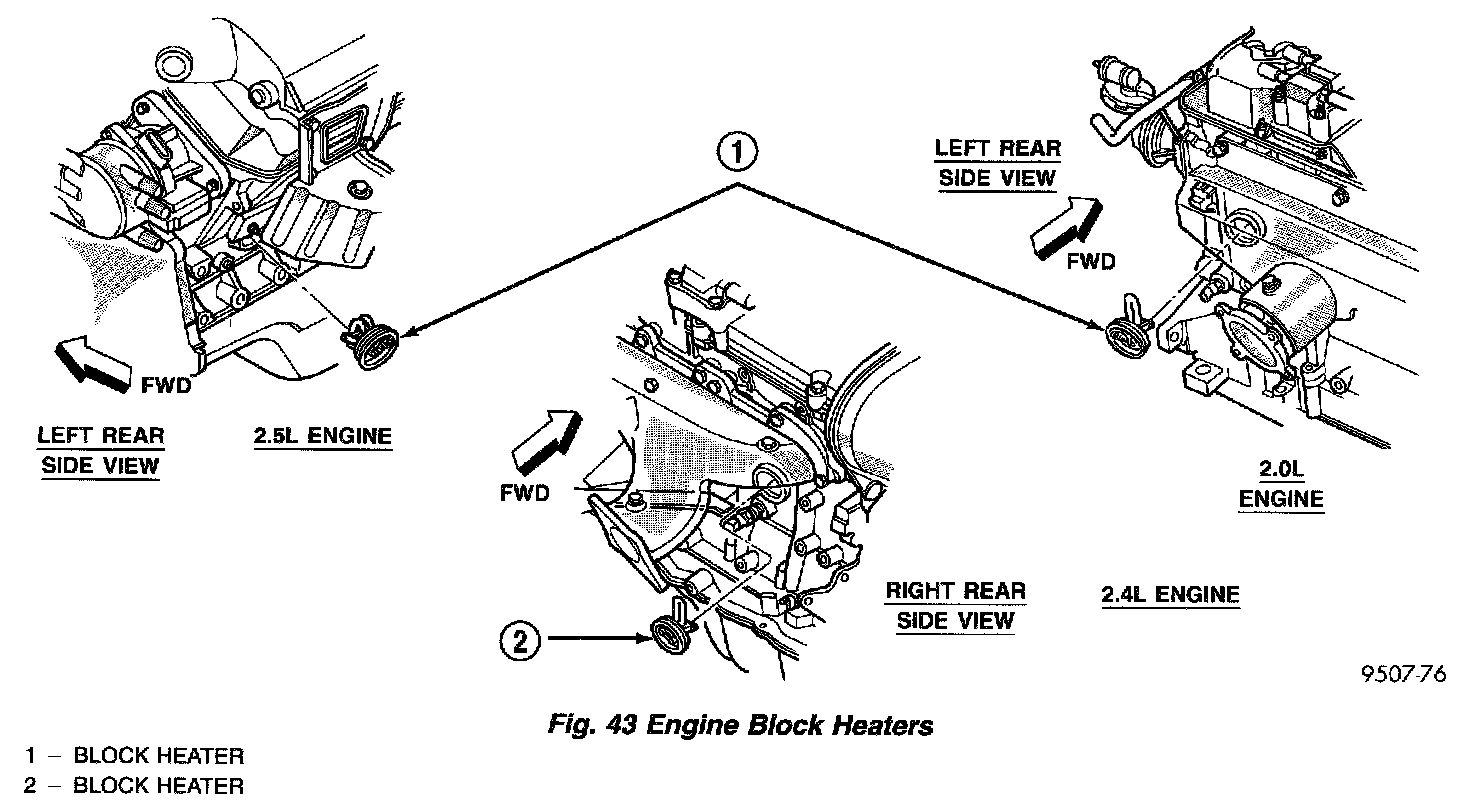 1

LEFT REAR SIDE VIEW

FWD

FWD

LEFT REAR SIDE VIEW

2.5L ENGINE

FWD

2.0L ENGINE

RIGHT REAR SIDE VIEW

2.4L ENGINE

2

9507-76

Fig. 43 Engine Block Heaters

1 – BLOCK HEATER
2 – BLOCK HEATER