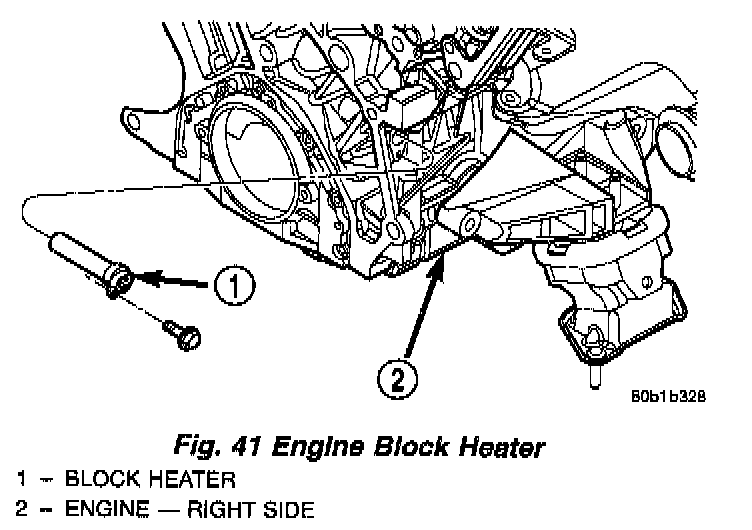 1

2

80b1b328

Fig. 41 Engine Block Heater

1 – BLOCK HEATER

2 – ENGINE — RIGHT SIDE