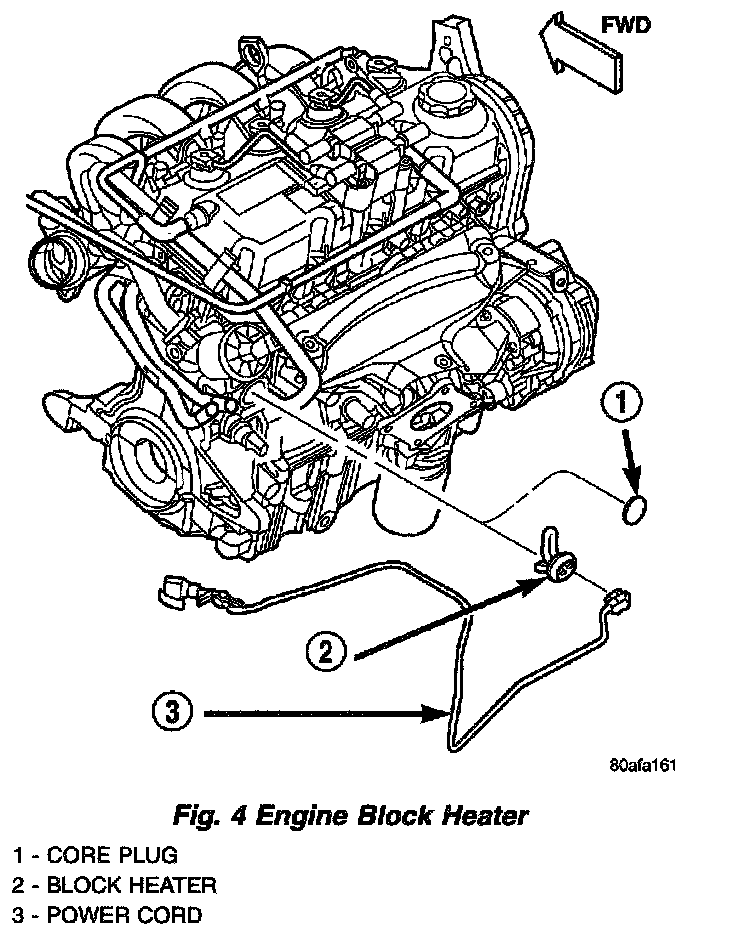 FWD

1

2

3

80afa161

Fig. 4 Engine Block Heater

1 - CORE PLUG
2 - BLOCK HEATER
3 - POWER CORD