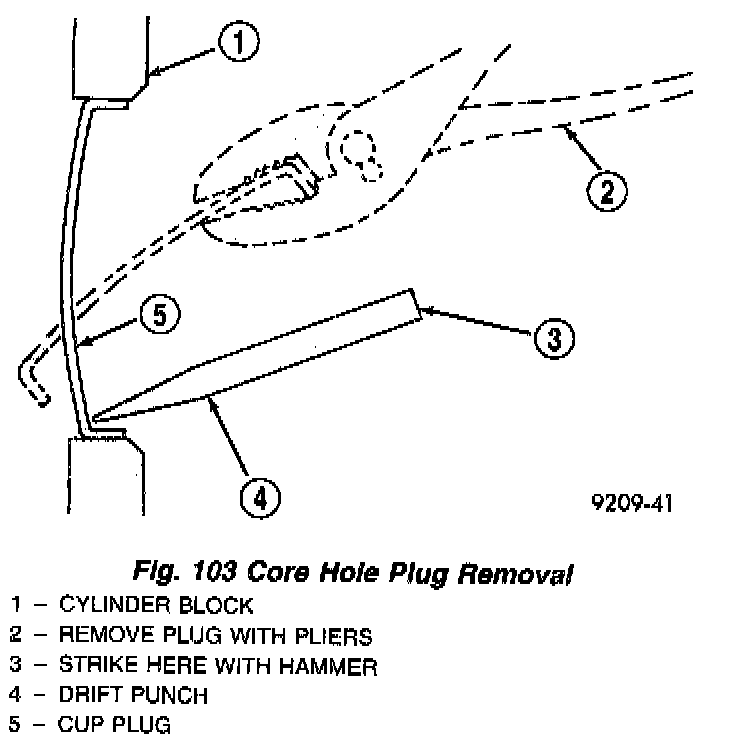 1

2

5

3

4

9209-41

Fig. 103 Core Hole Plug Removal

1 – CYLINDER BLOCK
2 – REMOVE PLUG WITH PLIERS
3 – STRIKE HERE WITH HAMMER
4 – DRIFT PUNCH
5 – CUP PLUG