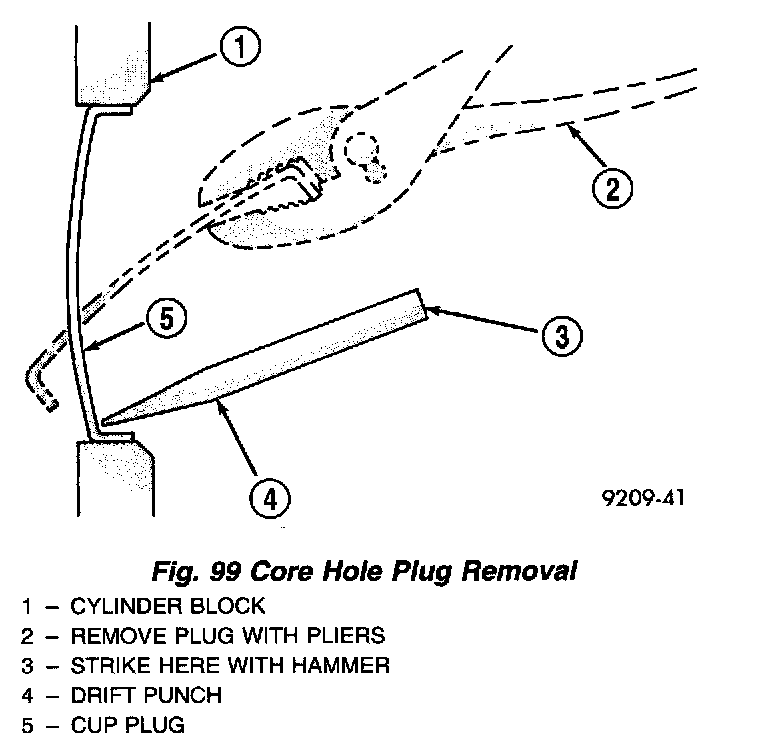 1

2

5

3

4

9209-41

Fig. 99 Core Hole Plug Removal

1 – CYLINDER BLOCK
2 – REMOVE PLUG WITH PLIERS
3 – STRIKE HERE WITH HAMMER
4 – DRIFT PUNCH
5 – CUP PLUG