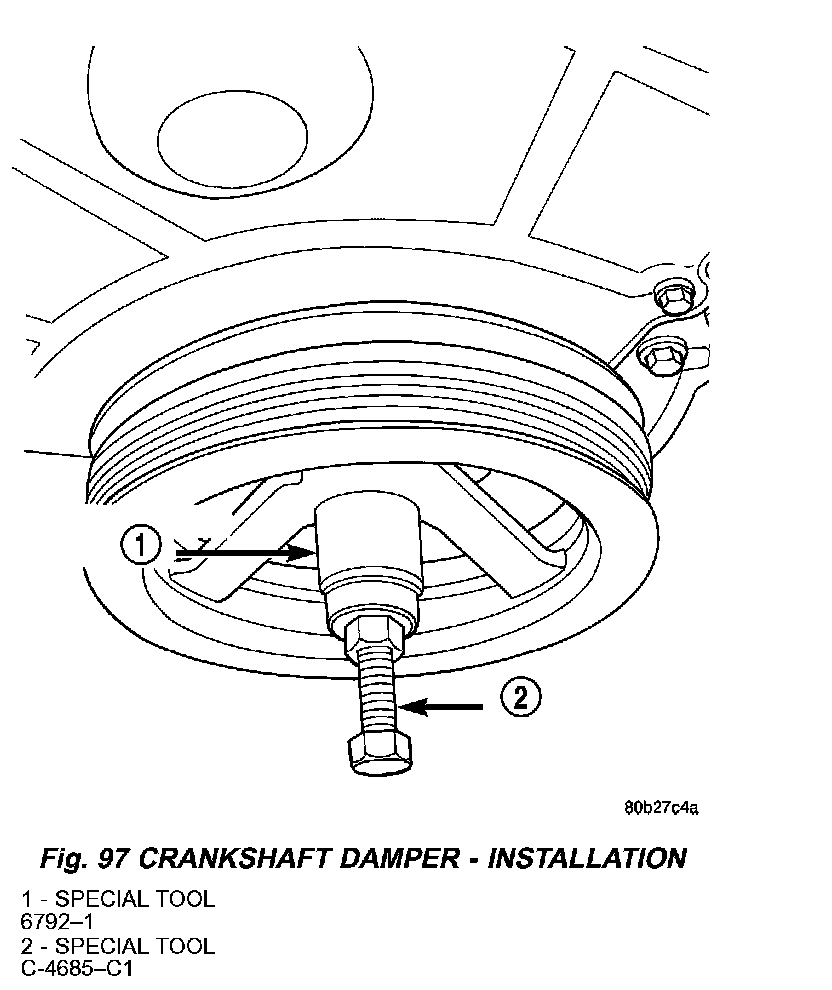 1

2

80b27c4a

Fig. 97 CRANKSHAFT DAMPER - INSTALLATION

1 - SPECIAL TOOL 6792–1
2 - SPECIAL TOOL C-4685–C1