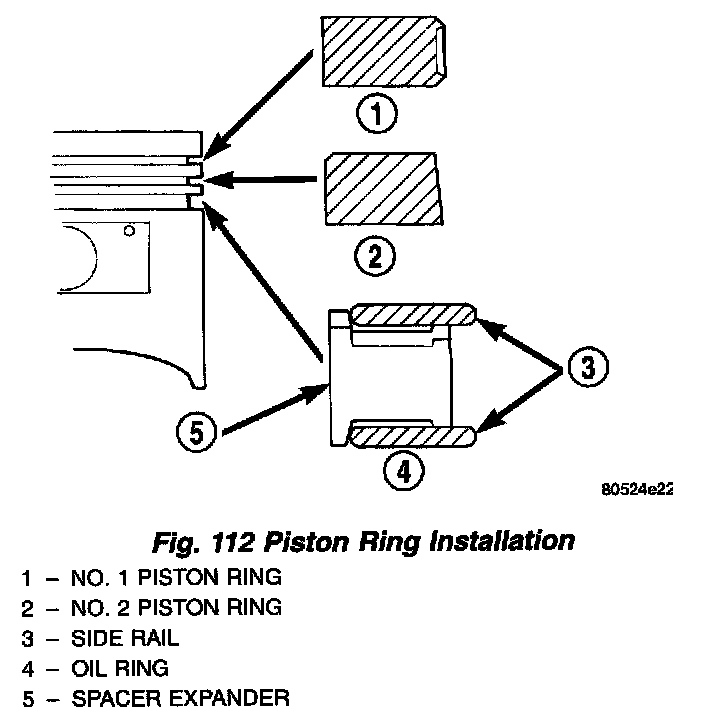 1

2

3

5

4

80524e22

Fig. 112 Piston Ring Installation

1 – NO. 1 PISTON RING
2 – NO. 2 PISTON RING
3 – SIDE RAIL
4 – OIL RING
5 – SPACER EXPANDER