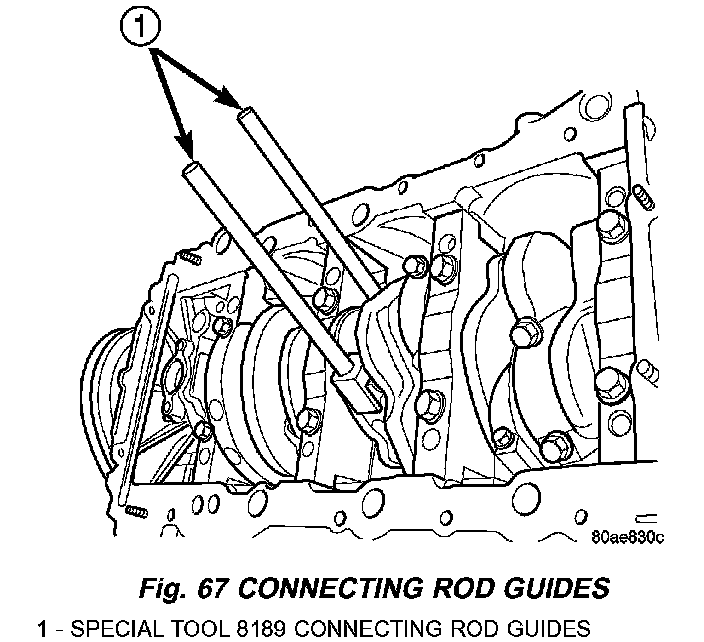 1

80ae830c

Fig. 67 CONNECTING ROD GUIDES

1 - SPECIAL TOOL 8189 CONNECTING ROD GUIDES