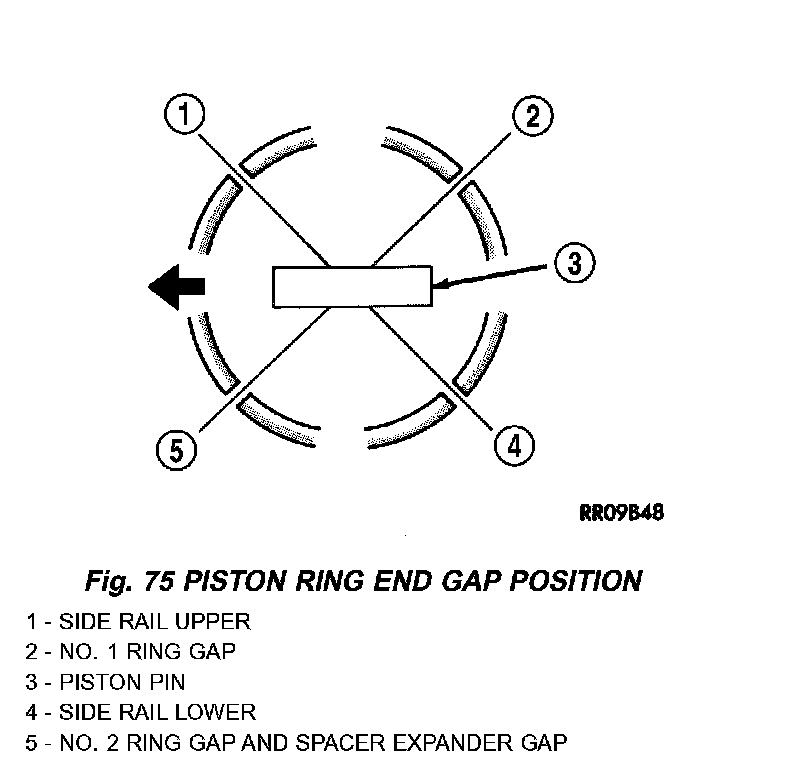 1
2
3
5
4

RR09B48

Fig. 75 PISTON RING END GAP POSITION

1 - SIDE RAIL UPPER
2 - NO. 1 RING GAP
3 - PISTON PIN
4 - SIDE RAIL LOWER
5 - NO. 2 RING GAP AND SPACER EXPANDER GAP