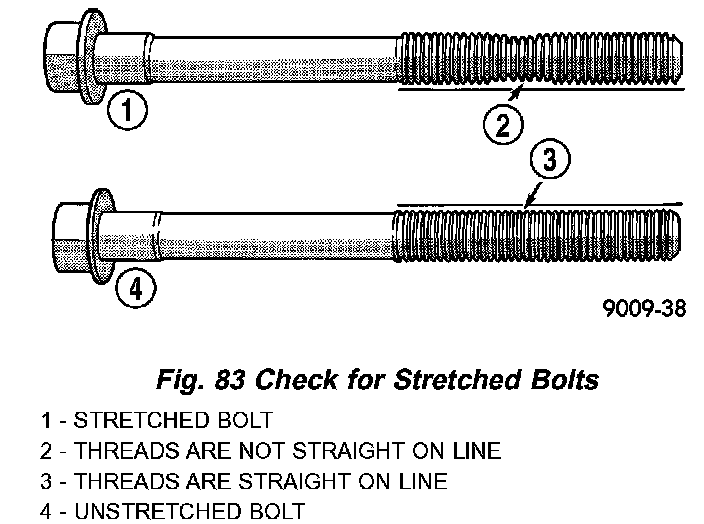 1

2

3

4

9009-38

Fig. 83 Check for Stretched Bolts

1 - STRETCHED BOLT
2 - THREADS ARE NOT STRAIGHT ON LINE
3 - THREADS ARE STRAIGHT ON LINE
4 - UNSTRETCHED BOLT