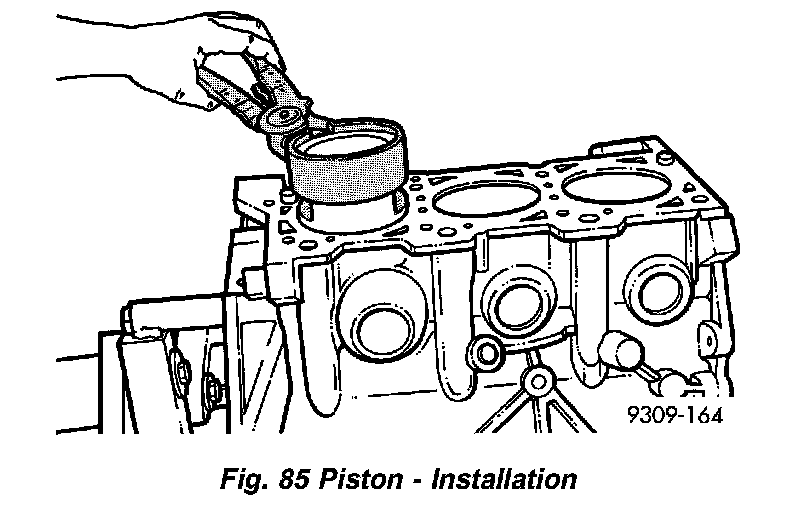 9309-164

Fig. 85 Piston - Installation