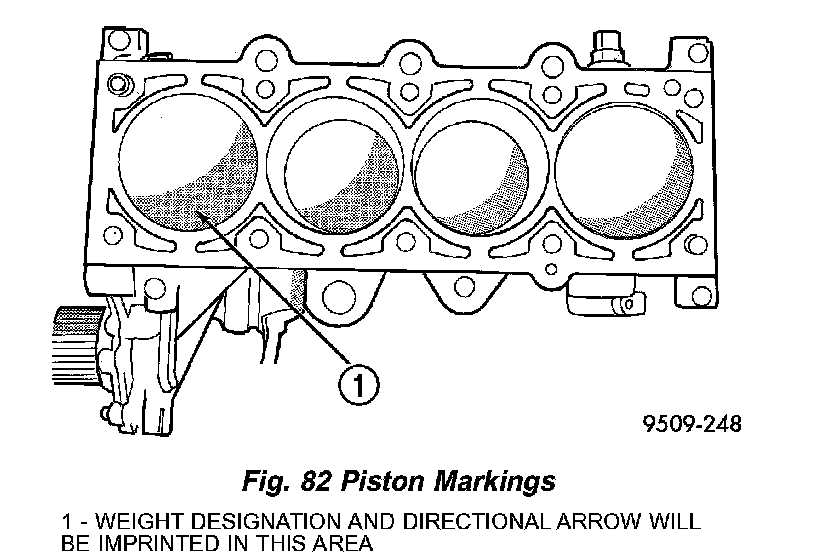 1

9509-248

Fig. 82 Piston Markings

1 - WEIGHT DESIGNATION AND DIRECTIONAL ARROW WILL BE IMPRINTED IN THIS AREA