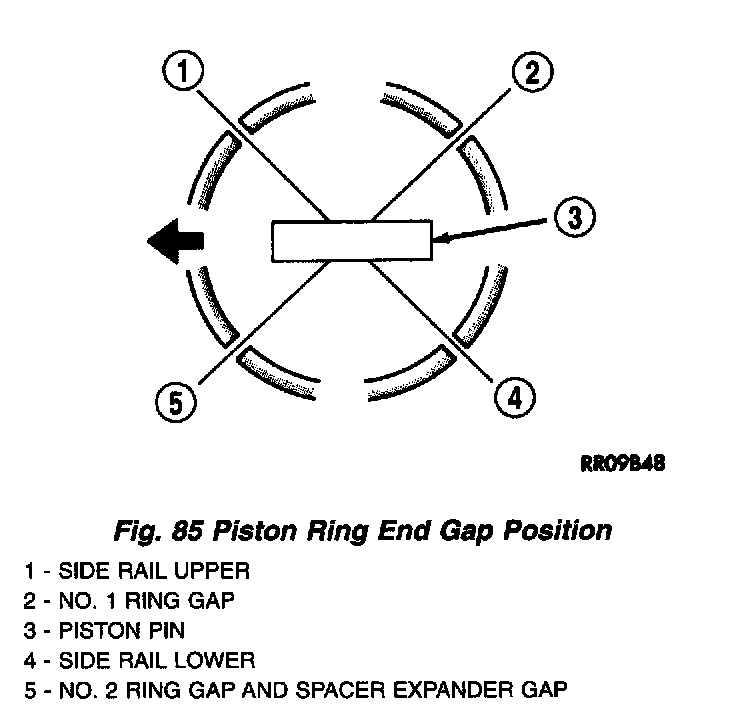 1
2
3
5
4

RR09B48

Fig. 85 Piston Ring End Gap Position

1 - SIDE RAIL UPPER
2 - NO. 1 RING GAP
3 - PISTON PIN
4 - SIDE RAIL LOWER
5 - NO. 2 RING GAP AND SPACER EXPANDER GAP