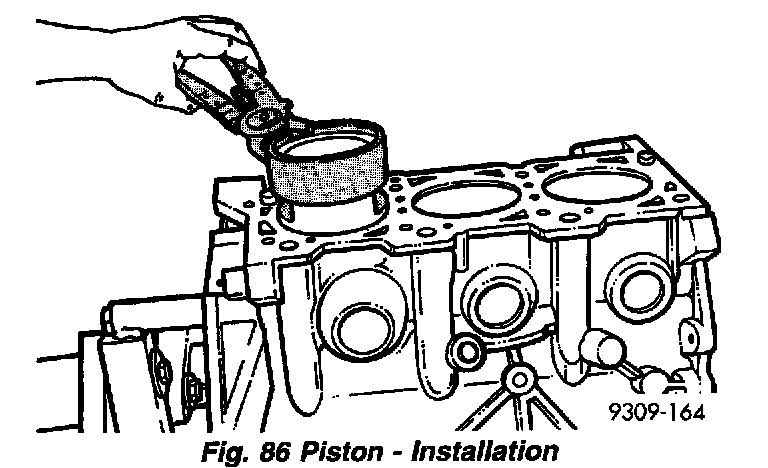 9309-164

Fig. 86 Piston - Installation