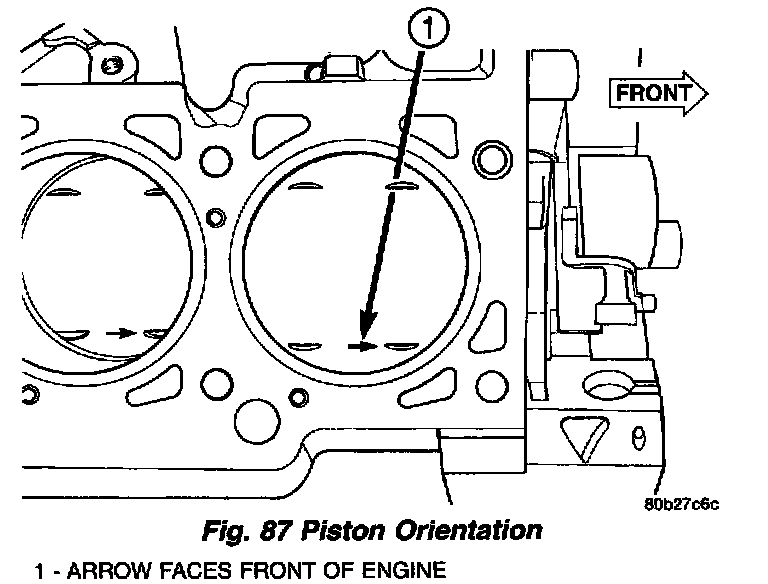 1

FRONT

80b27c6c

Fig. 87 Piston Orientation

1 - ARROW FACES FRONT OF ENGINE