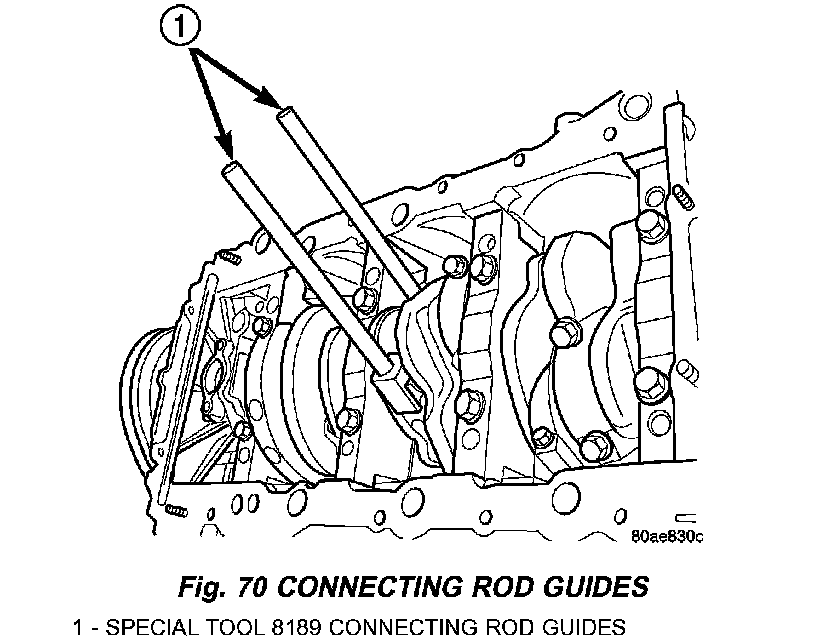 1

80ae830c

Fig. 70 CONNECTING ROD GUIDES

1 - SPECIAL TOOL 8189 CONNECTING ROD GUIDES