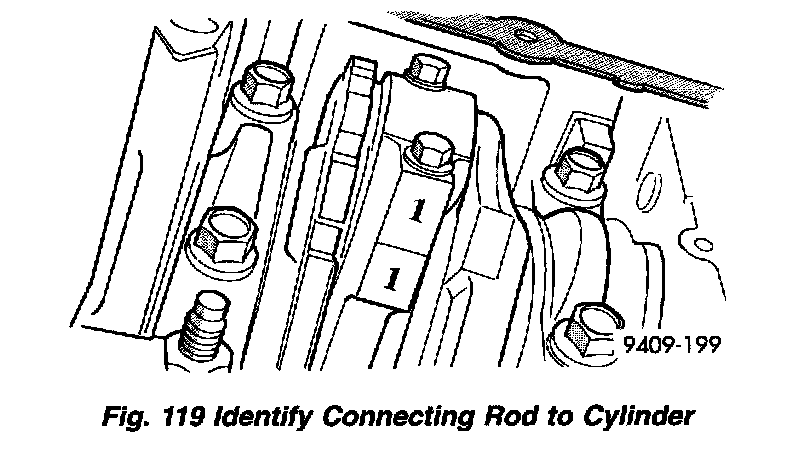 1

1

9409-199

Fig. 119 Identify Connecting Rod to Cylinder