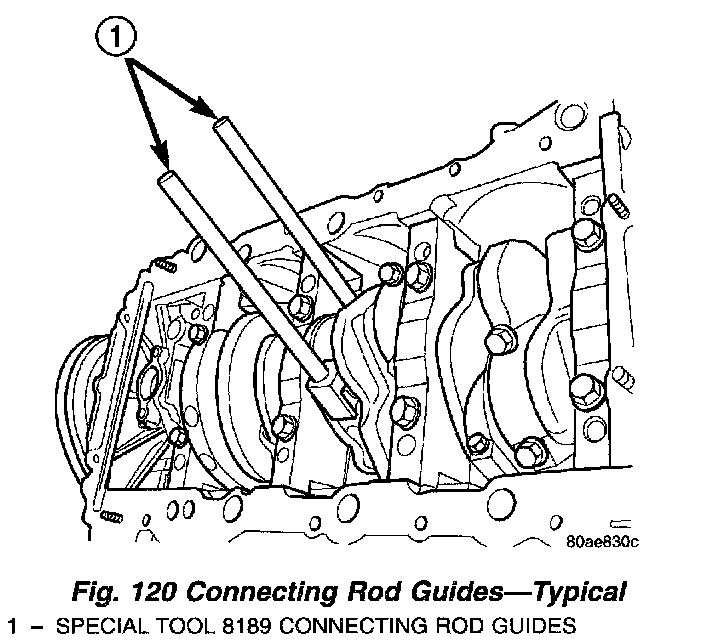 1

80ae830c

Fig. 120 Connecting Rod Guides—Typical

1 – SPECIAL TOOL 8189 CONNECTING ROD GUIDES