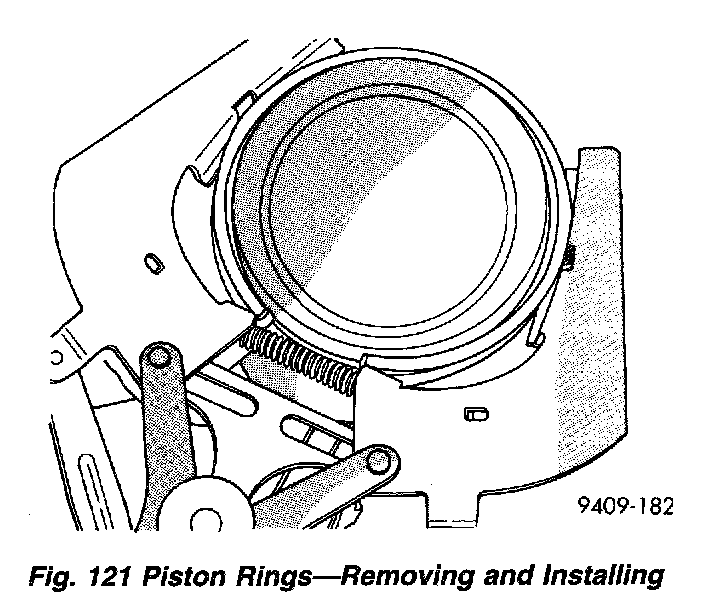 9409-182

Fig. 121 Piston Rings—Removing and Installing