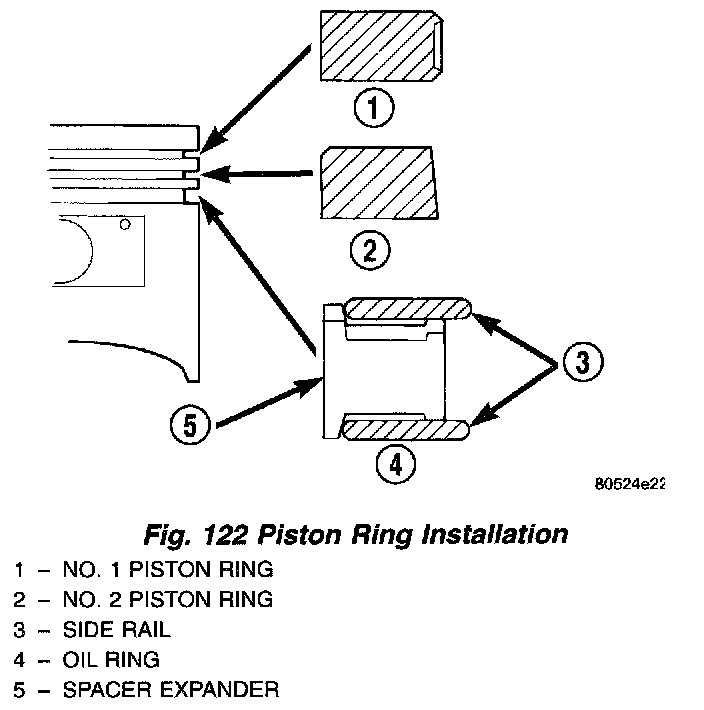 1

2

3

5

4

80524e22

Fig. 122 Piston Ring Installation

1 – NO. 1 PISTON RING
2 – NO. 2 PISTON RING
3 – SIDE RAIL
4 – OIL RING
5 – SPACER EXPANDER