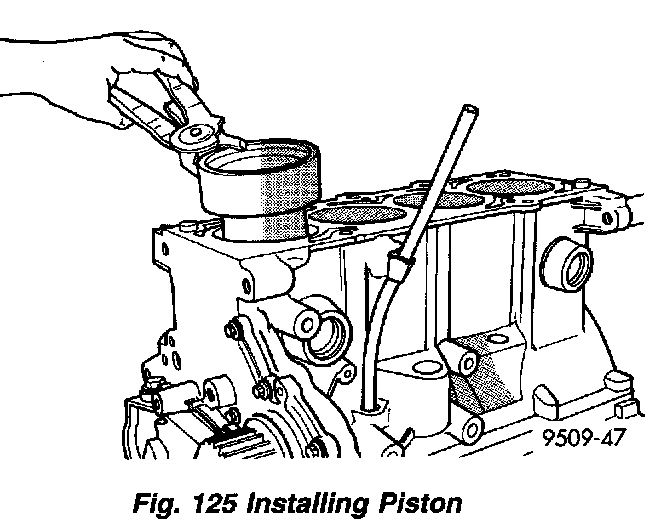 9509-47

Fig. 125 Installing Piston