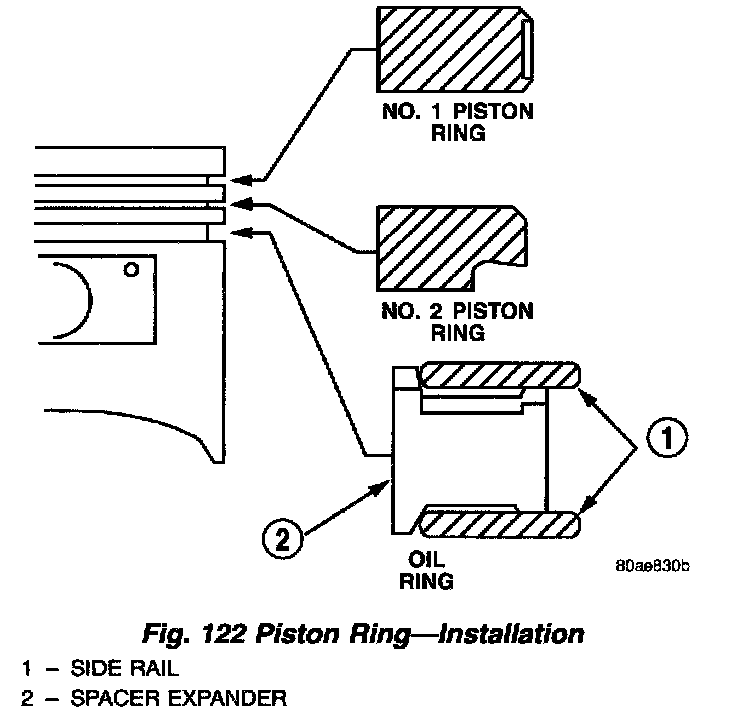 NO. 1 PISTON RING

NO. 2 PISTON RING

1

2

OIL RING

80ae830b

Fig. 122 Piston Ring—Installation

1 – SIDE RAIL

2 – SPACER EXPANDER