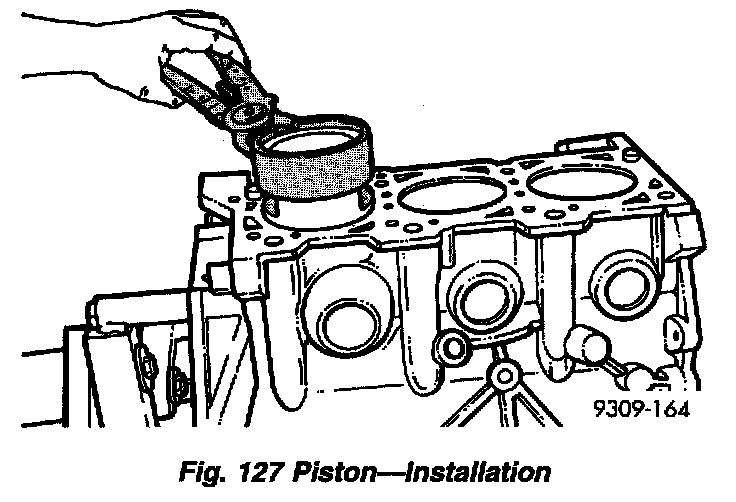 9309-164

Fig. 127 Piston—Installation