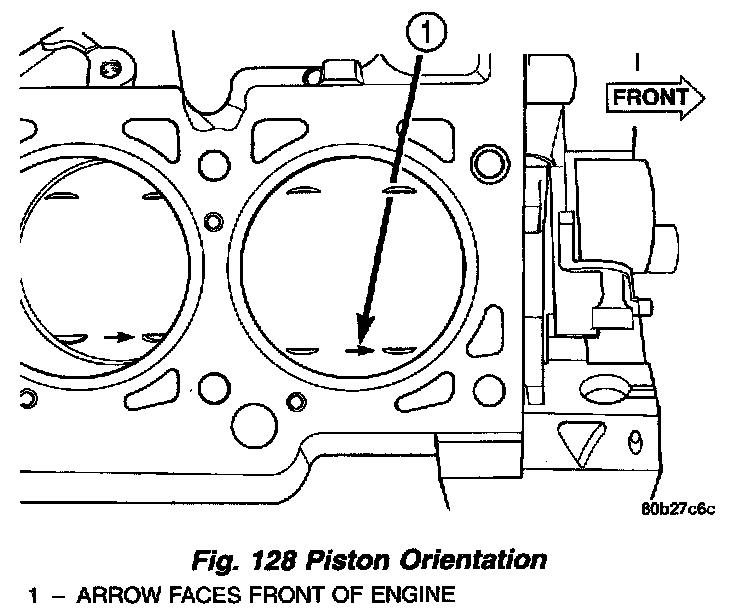 1

FRONT

80b27c6c

Fig. 128 Piston Orientation

1 – ARROW FACES FRONT OF ENGINE