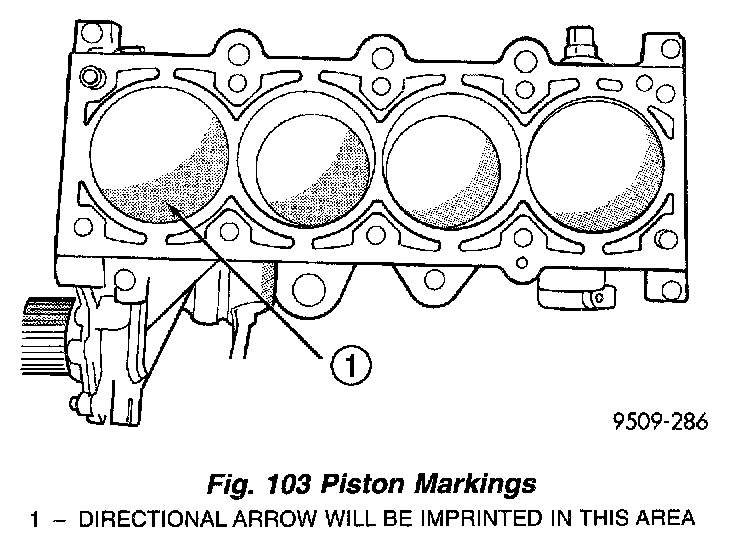 1

9509-286

Fig. 103 Piston Markings

1 – DIRECTIONAL ARROW WILL BE IMPRINTED IN THIS AREA