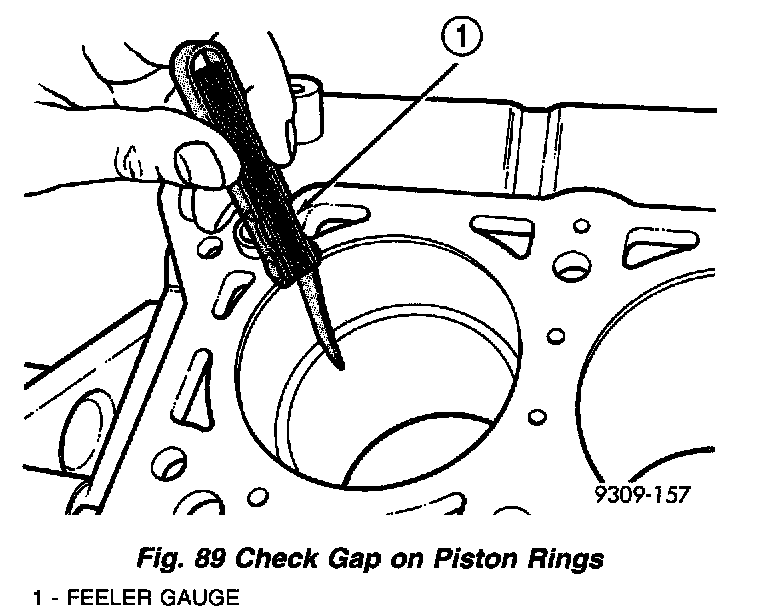 1

9309-157

Fig. 89 Check Gap on Piston Rings

1 - FEELER GAUGE