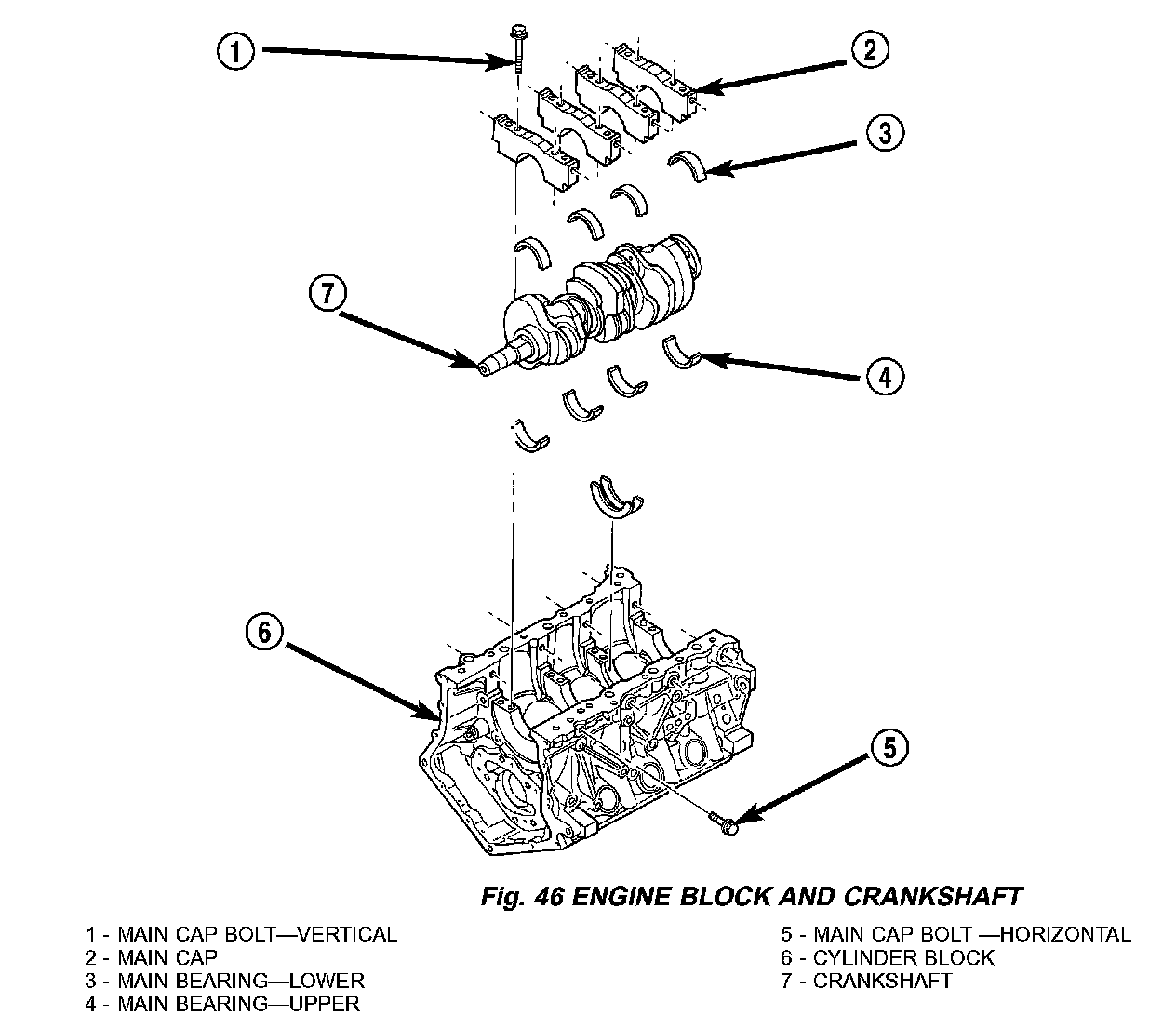 1

2

3

7

4

6

5

Fig. 46 ENGINE BLOCK AND CRANKSHAFT

1 - MAIN CAP BOLT—VERTICAL
2 - MAIN CAP
3 - MAIN BEARING—LOWER
4 - MAIN BEARING—UPPER

5 - MAIN CAP BOLT —HORIZONTAL
6 - CYLINDER BLOCK
7 - CRANKSHAFT