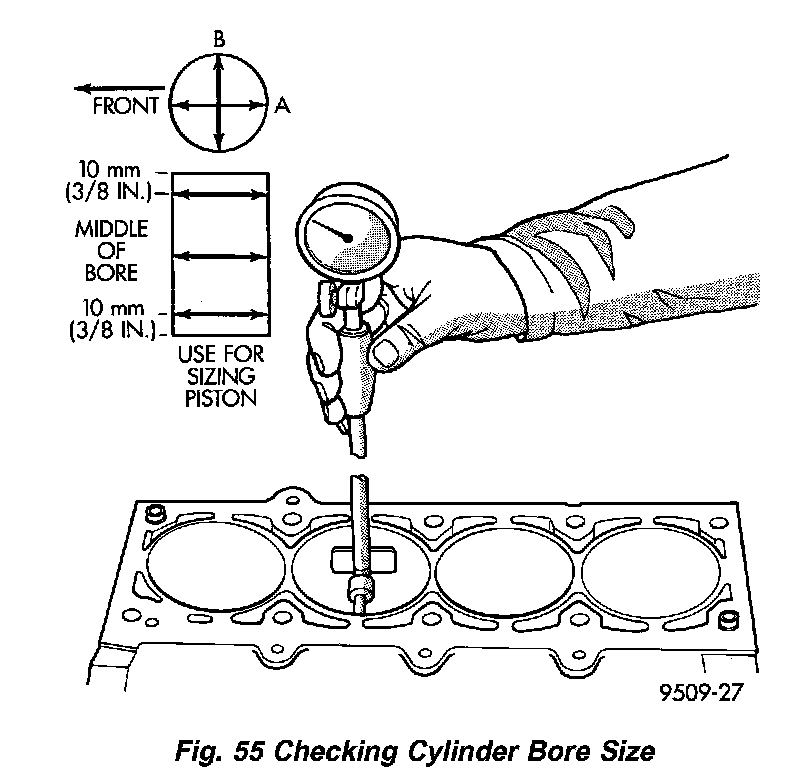 B

FRONT

A

10 mm
(3/8 IN.)

MIDDLE
OF
BORE

10 mm
(3/8 IN.)

USE FOR
SIZING
PISTON

9509-27

Fig. 55 Checking Cylinder Bore Size