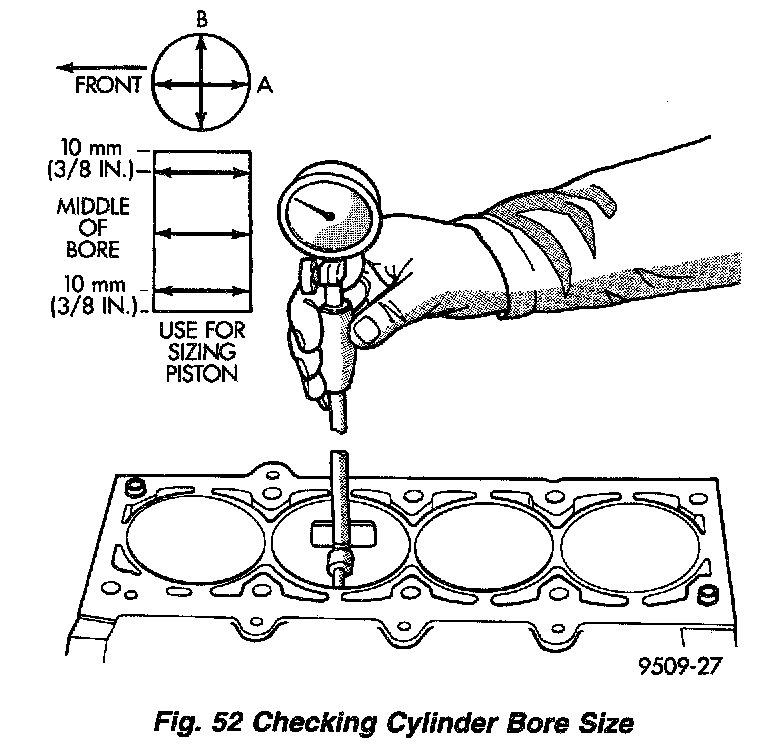 B

FRONT

A

10 mm
(3/8 IN.)

MIDDLE
OF
BORE

10 mm
(3/8 IN.)

USE FOR
SIZING
PISTON

9509-27

Fig. 52 Checking Cylinder Bore Size