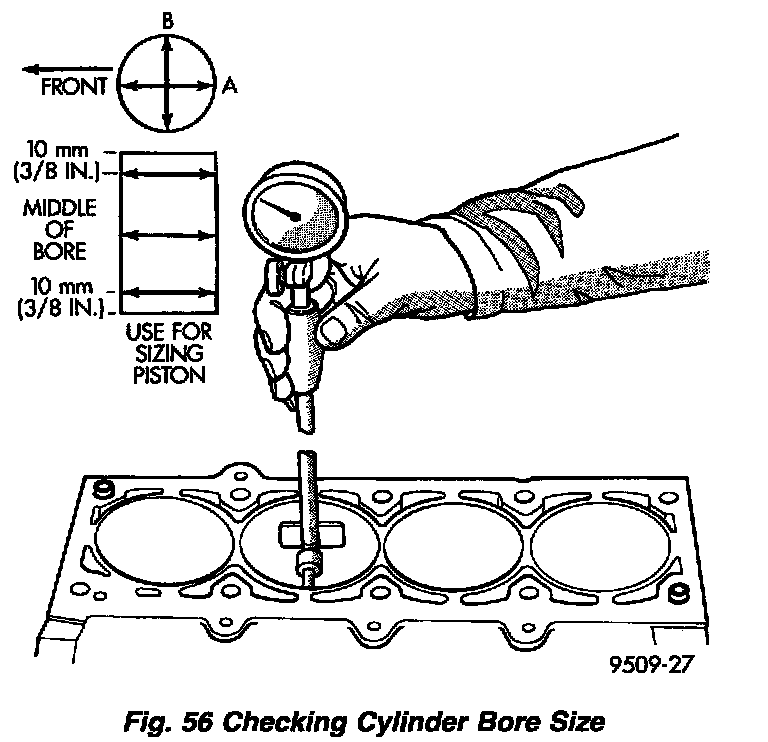 B

FRONT

A

10 mm (3/8 IN.)

MIDDLE OF BORE

10 mm (3/8 IN.)

USE FOR SIZING PISTON

9509-27

Fig. 56 Checking Cylinder Bore Size