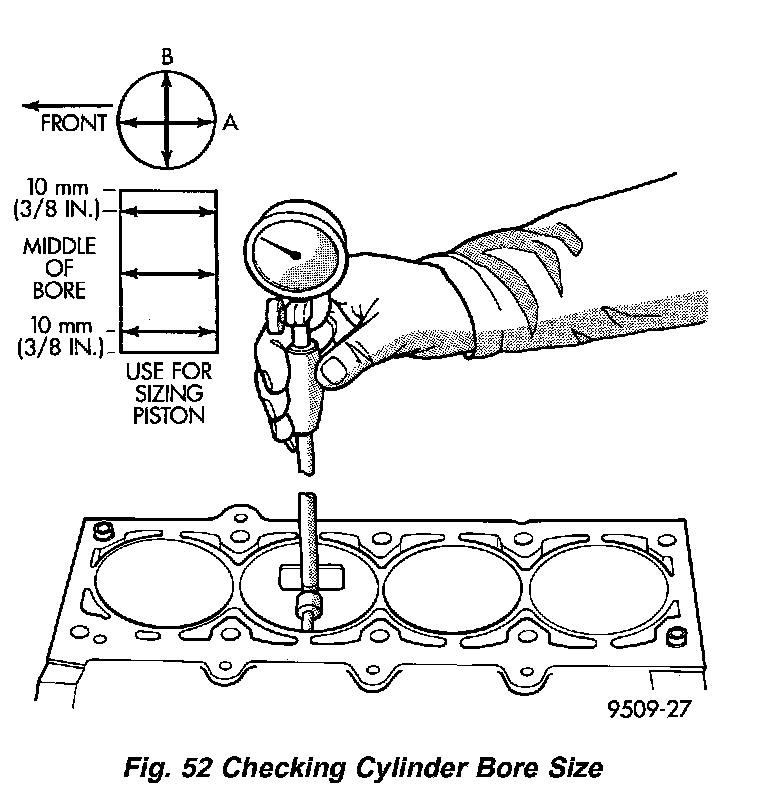 B

FRONT

A

10 mm
(3/8 IN.)

MIDDLE
OF
BORE

10 mm
(3/8 IN.)

USE FOR
SIZING
PISTON

9509-27

Fig. 52 Checking Cylinder Bore Size