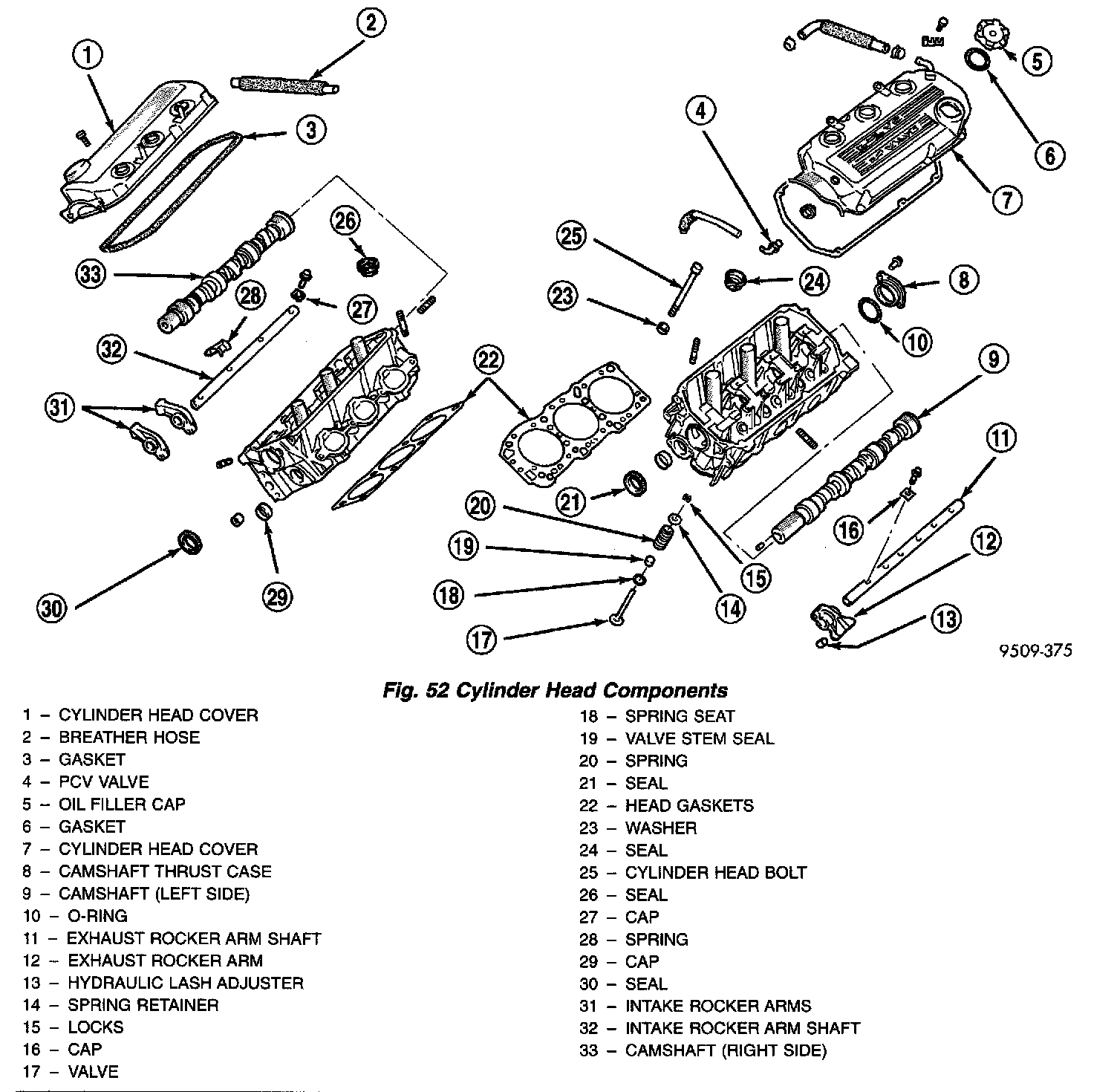 1
2
3
4
5
6
7
8
9
10
11
12
13
14
15
16
17
18
19
20
21
22
23
24
25
26
27
28
29
30
31
32
33

9509-375

Fig. 52 Cylinder Head Components

1 – CYLINDER HEAD COVER
2 – BREATHER HOSE
3 – GASKET
4 – PCV VALVE
5 – OIL FILLER CAP
6 – GASKET
7 – CYLINDER HEAD COVER
8 – CAMSHAFT THRUST CASE
9 – CAMSHAFT (LEFT SIDE)
10 – O-RING
11 – EXHAUST ROCKER ARM SHAFT
12 – EXHAUST ROCKER ARM
13 – HYDRAULIC LASH ADJUSTER
14 – SPRING RETAINER
15 – LOCKS
16 – CAP
17 – VALVE

18 – SPRING SEAT
19 – VALVE STEM SEAL
20 – SPRING
21 – SEAL
22 – HEAD GASKETS
23 – WASHER
24 – SEAL
25 – CYLINDER HEAD BOLT
26 – SEAL
27 – CAP
28 – SPRING
29 – CAP
30 – SEAL
31 – INTAKE ROCKER ARMS
32 – INTAKE ROCKER ARM SHAFT
33 – CAMSHAFT (RIGHT SIDE)