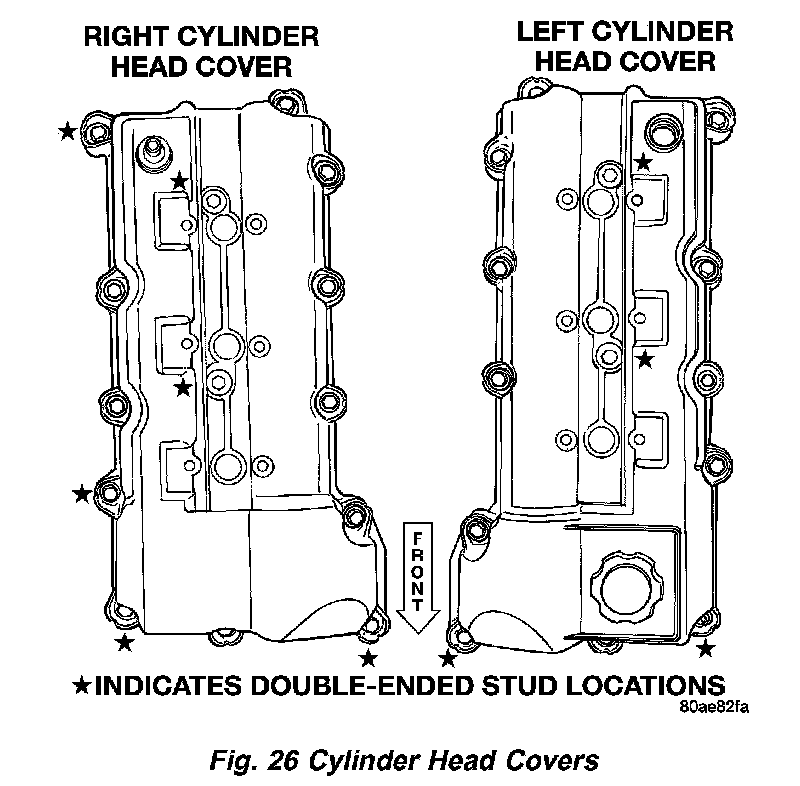 RIGHT CYLINDER HEAD COVER

LEFT CYLINDER HEAD COVER

FRONT

★INDICATES DOUBLE-ENDED STUD LOCATIONS

80ae82fa

Fig. 26 Cylinder Head Covers