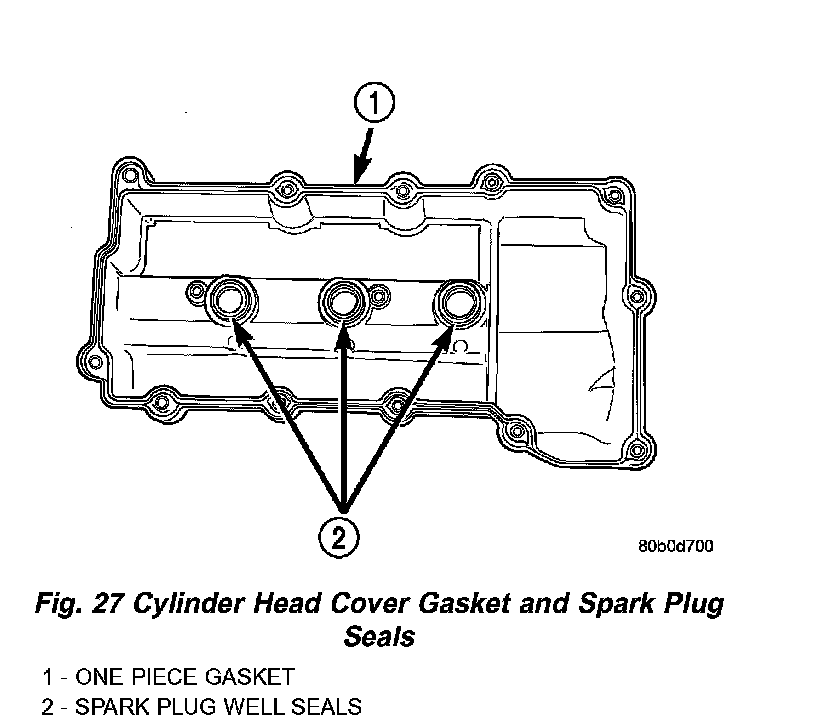 1

2

80b0d700

Fig. 27 Cylinder Head Cover Gasket and Spark Plug Seals

1 - ONE PIECE GASKET
2 - SPARK PLUG WELL SEALS