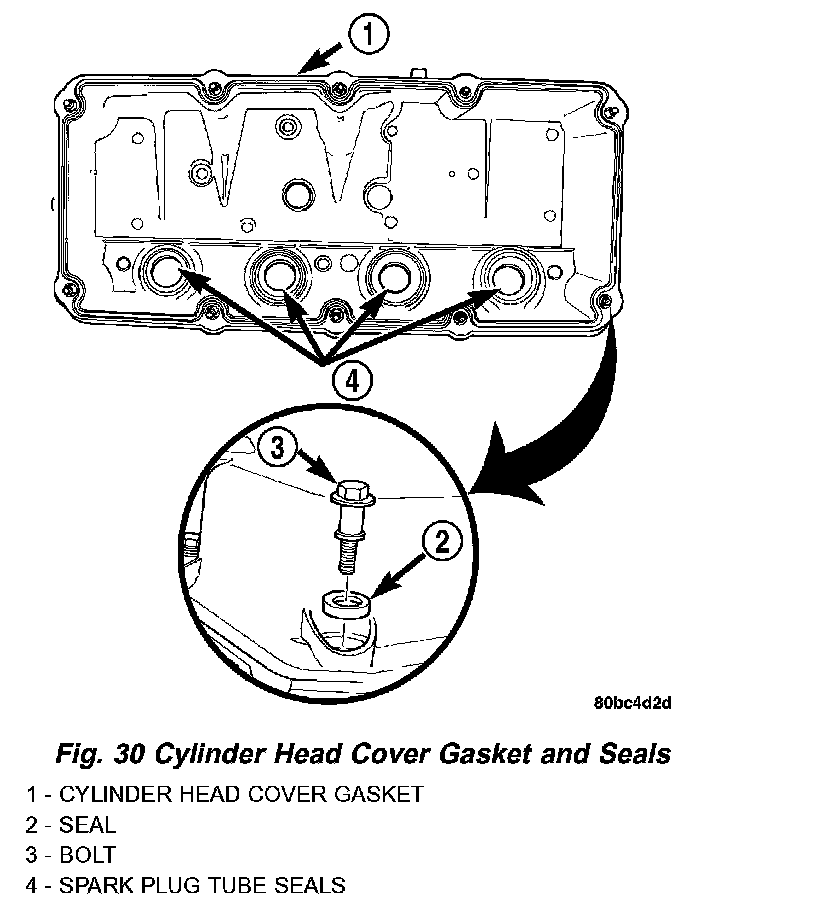 1

4

3

2

80bc4d2d

Fig. 30 Cylinder Head Cover Gasket and Seals

1 - CYLINDER HEAD COVER GASKET
2 - SEAL
3 - BOLT
4 - SPARK PLUG TUBE SEALS