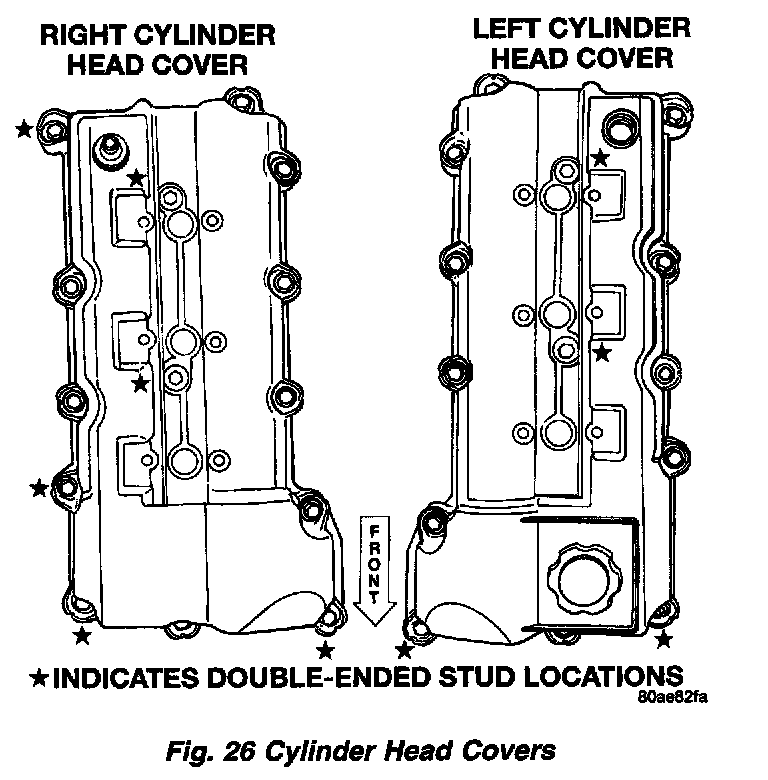 RIGHT CYLINDER HEAD COVER

LEFT CYLINDER HEAD COVER

FRONT

★INDICATES DOUBLE-ENDED STUD LOCATIONS

80ae82fa

Fig. 26 Cylinder Head Covers