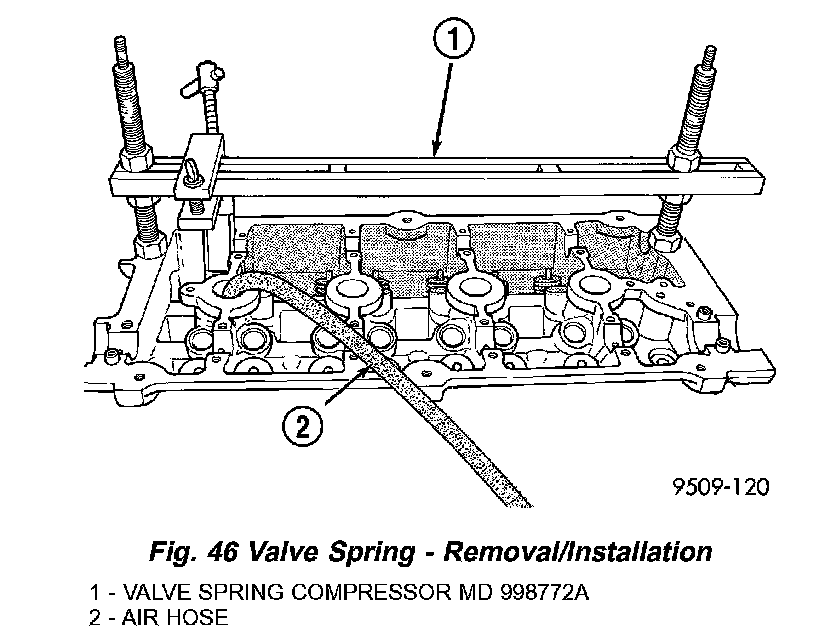 1

2

9509-120

Fig. 46 Valve Spring - Removal/Installation

1 - VALVE SPRING COMPRESSOR MD 998772A
2 - AIR HOSE