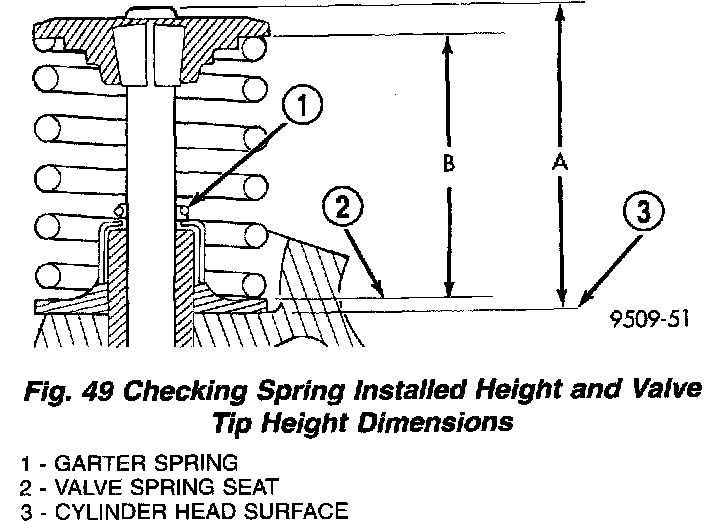 1

B

A

2

3

9509-51

Fig. 49 Checking Spring Installed Height and Valve Tip Height Dimensions

1 - GARTER SPRING
2 - VALVE SPRING SEAT
3 - CYLINDER HEAD SURFACE