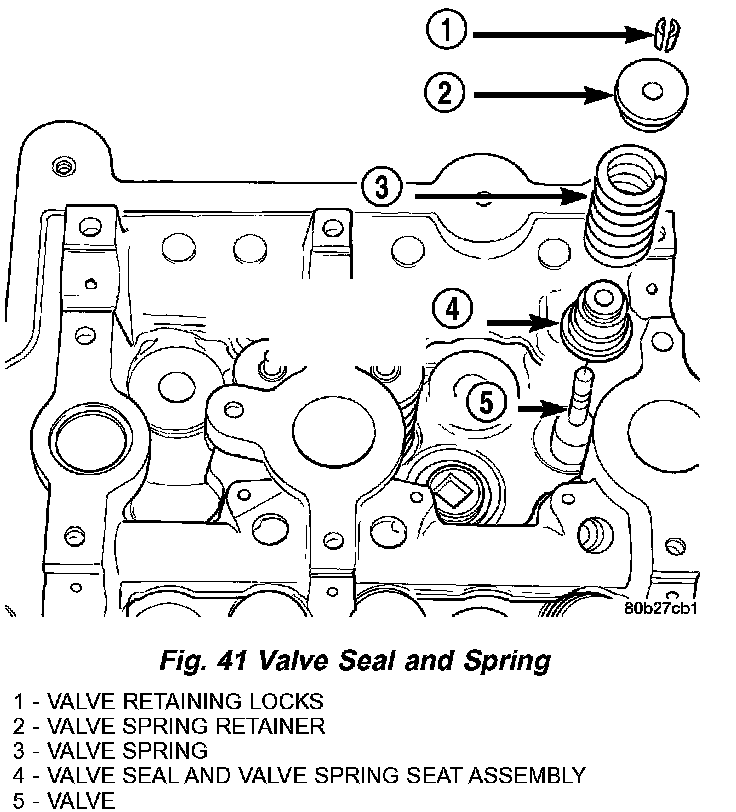 1
2
3
4
5
80b27cb1

Fig. 41 Valve Seal and Spring

1 - VALVE RETAINING LOCKS
2 - VALVE SPRING RETAINER
3 - VALVE SPRING
4 - VALVE SEAL AND VALVE SPRING SEAT ASSEMBLY
5 - VALVE